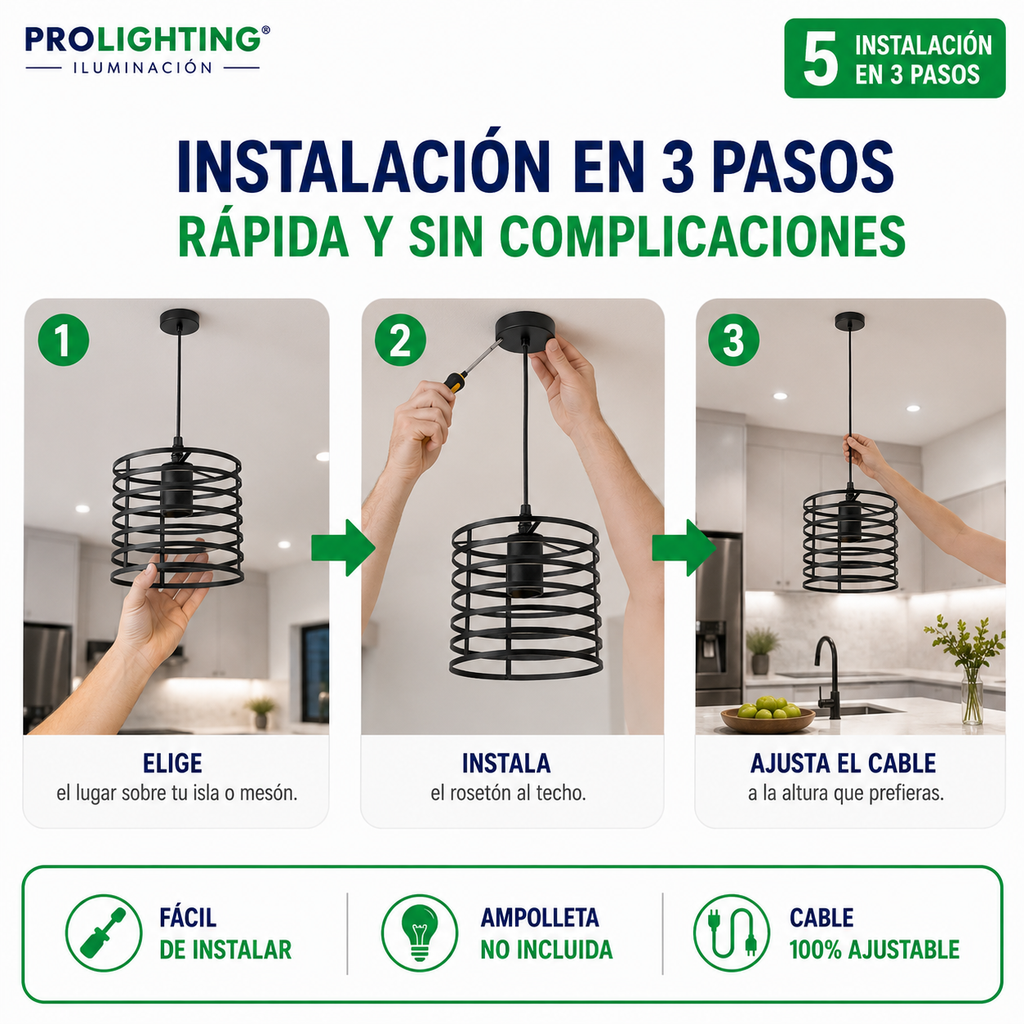 PROLIGHTING®
ILUMINACIÓN

5 INSTALACIÓN EN 3 PASOS

INSTALACIÓN EN 3 PASOS
RÁPIDA Y SIN COMPLICACIONES

1
ELIGE
el lugar sobre tu isla o mesón.

2
INSTALA
el rosetón al techo.

3
AJUSTA EL CABLE
a la altura que prefieras.

FÁCIL DE INSTALAR

AMPOLLETA NO INCLUIDA

CABLE 100% AJUSTABLE