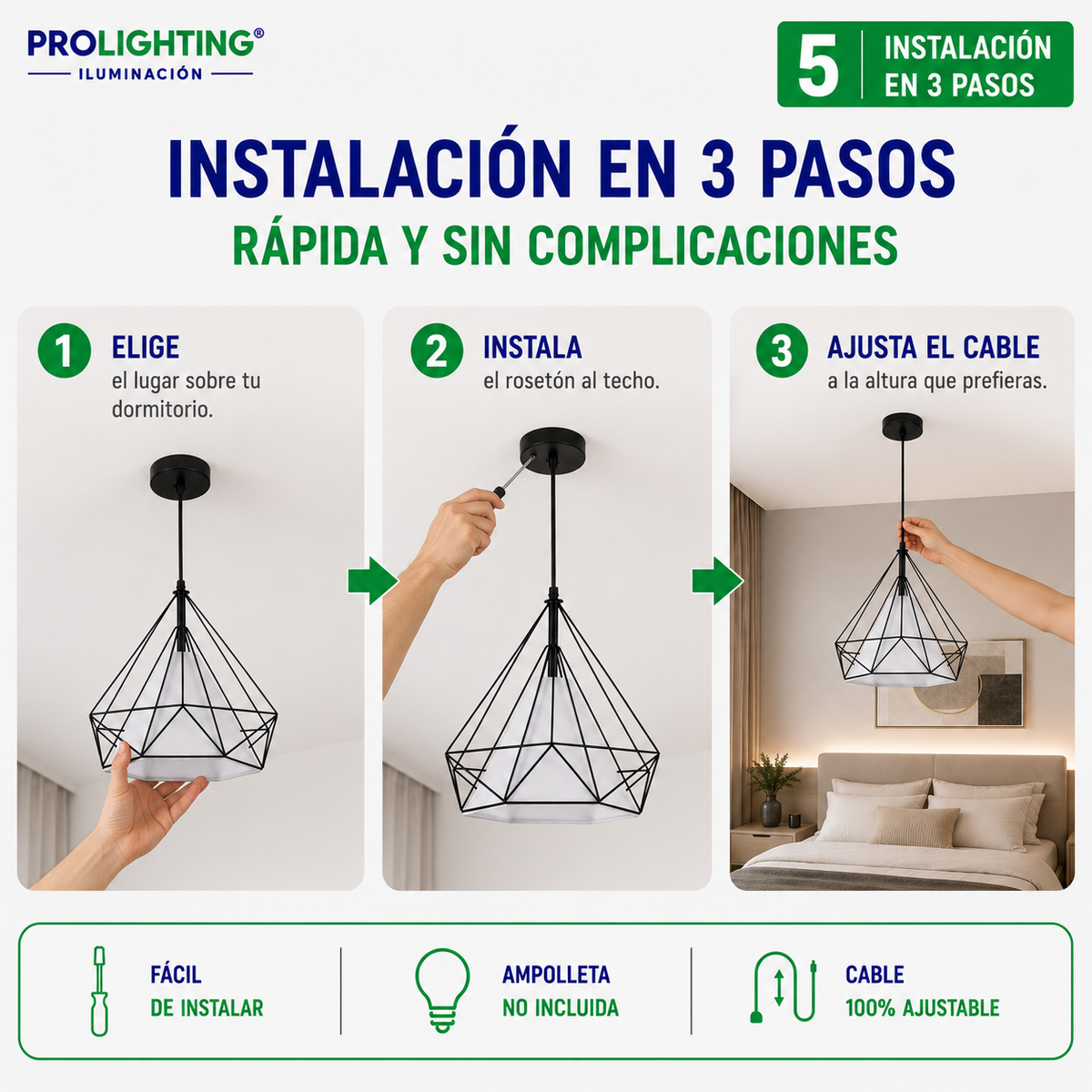 PROLIGHTING®
ILUMINACIÓN

5 INSTALACIÓN EN 3 PASOS

INSTALACIÓN EN 3 PASOS
RÁPIDA Y SIN COMPLICACIONES

1 ELIGE
el lugar sobre tu dormitorio.

2 INSTALA
el rosetón al techo.

3 AJUSTA EL CABLE
a la altura que prefieras.

FÁCIL
DE INSTALAR

AMPOLLETA
NO INCLUIDA

CABLE
100% AJUSTABLE