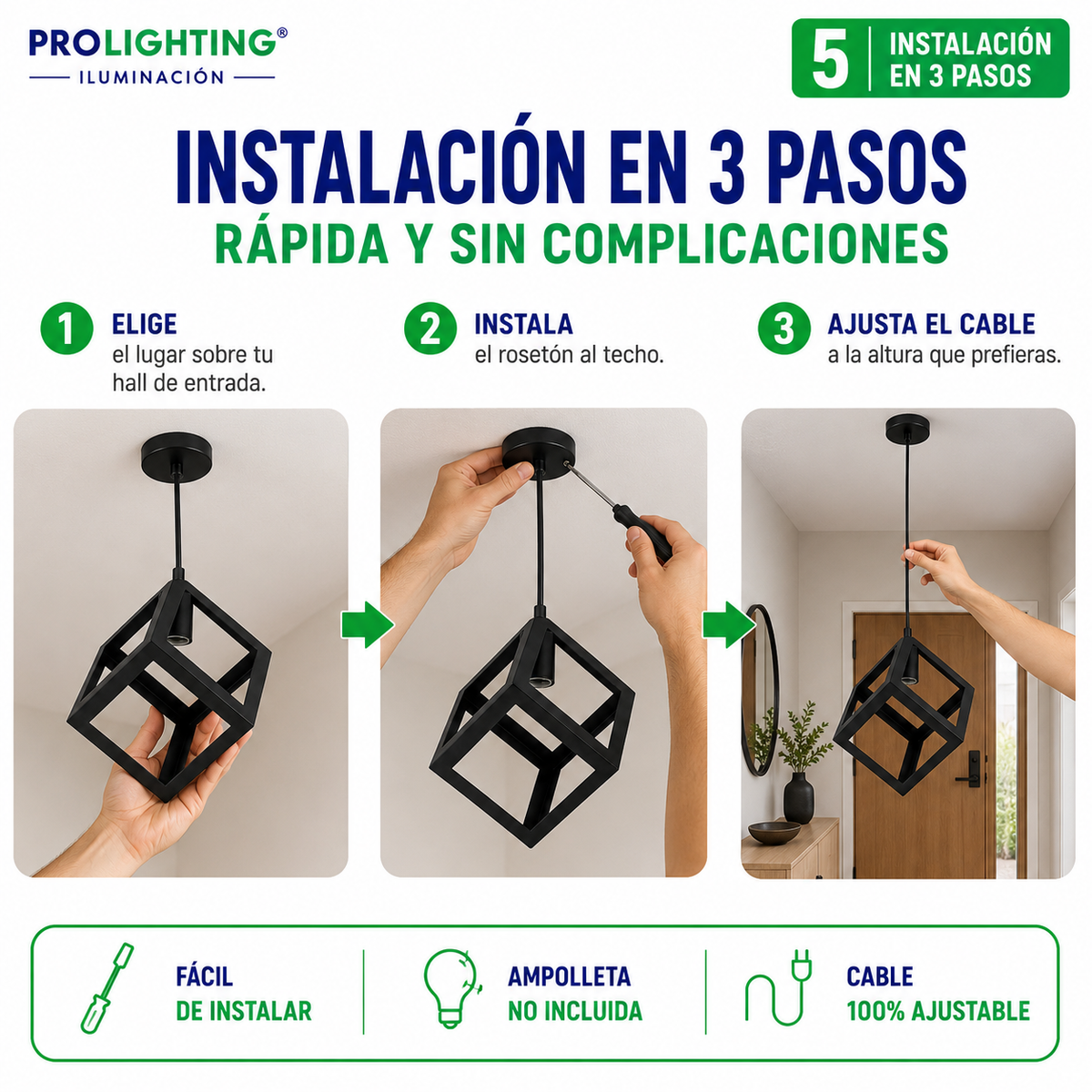 PROLIGHTING®
ILUMINACIÓN

5 INSTALACIÓN EN 3 PASOS

INSTALACIÓN EN 3 PASOS
RÁPIDA Y SIN COMPLICACIONES

1 ELIGE
el lugar sobre tu hall de entrada.

2 INSTALA
el rosetón al techo.

3 AJUSTA EL CABLE
a la altura que prefieras.

FÁCIL
DE INSTALAR

AMPOLLETA
NO INCLUIDA

CABLE
100% AJUSTABLE